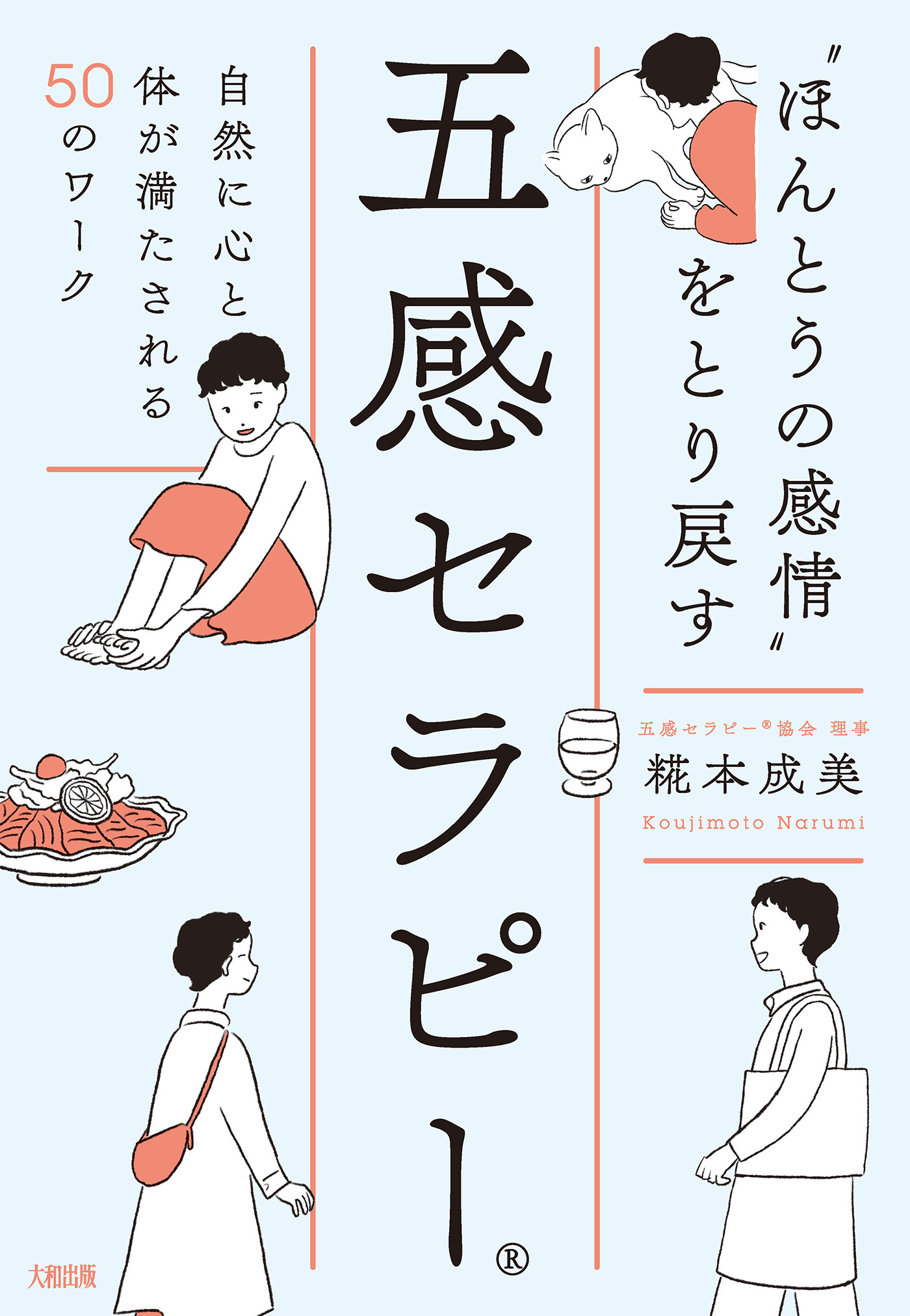 〝ほんとうの感情〟をとり戻す

五感セラピー®

自然に心と体が満たされる50のワーク

五感セラピー®協会 理事
糀本成美
Koujimoto Narumi

大和出版