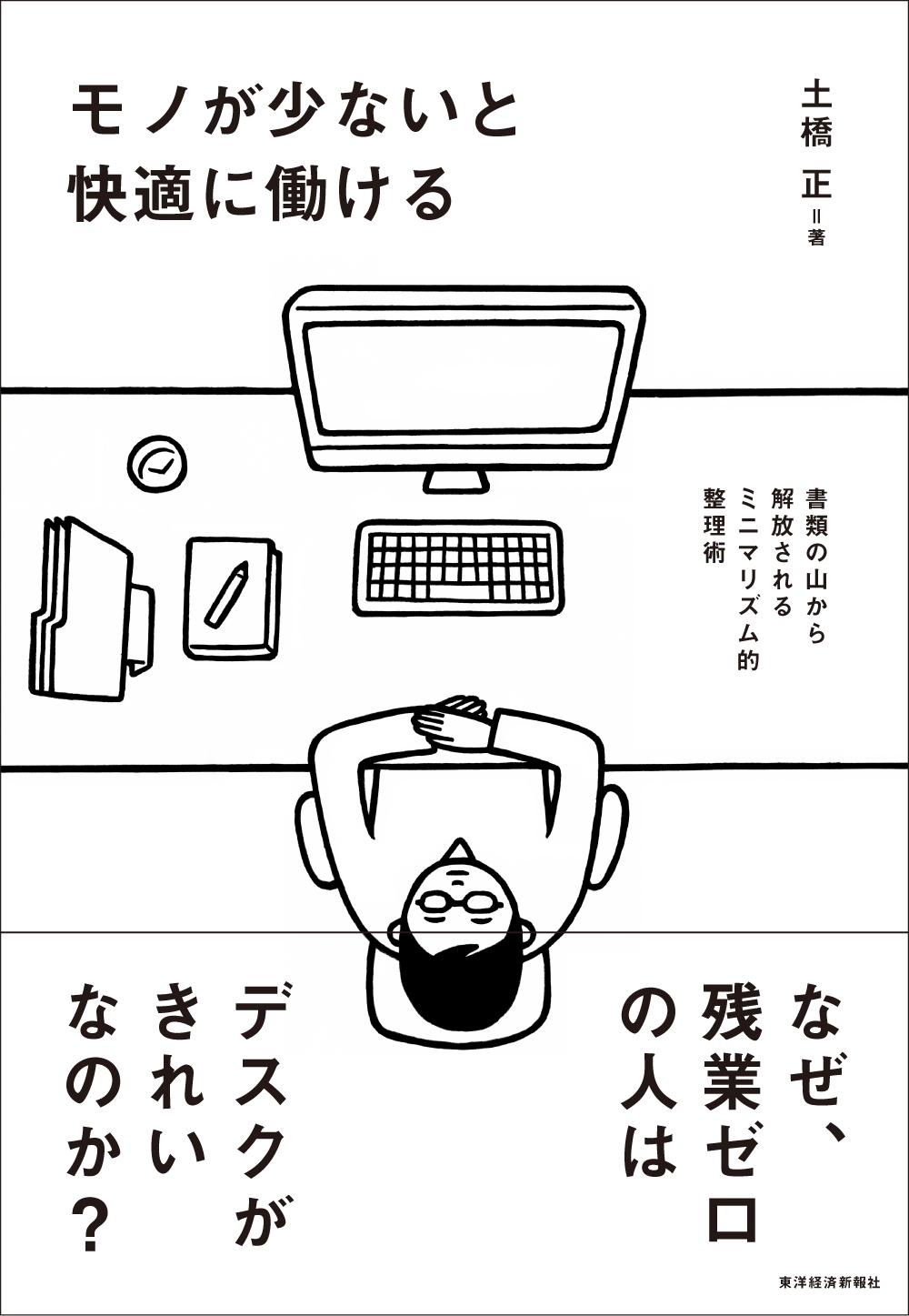 モノが少ないと
快適に働ける

土橋 正＝著

書類の山から
解放される
ミニマリズム的
整理術

なぜ、
残業ゼロ
の人は
デスクが
きれい
なのか？

東洋経済新報社