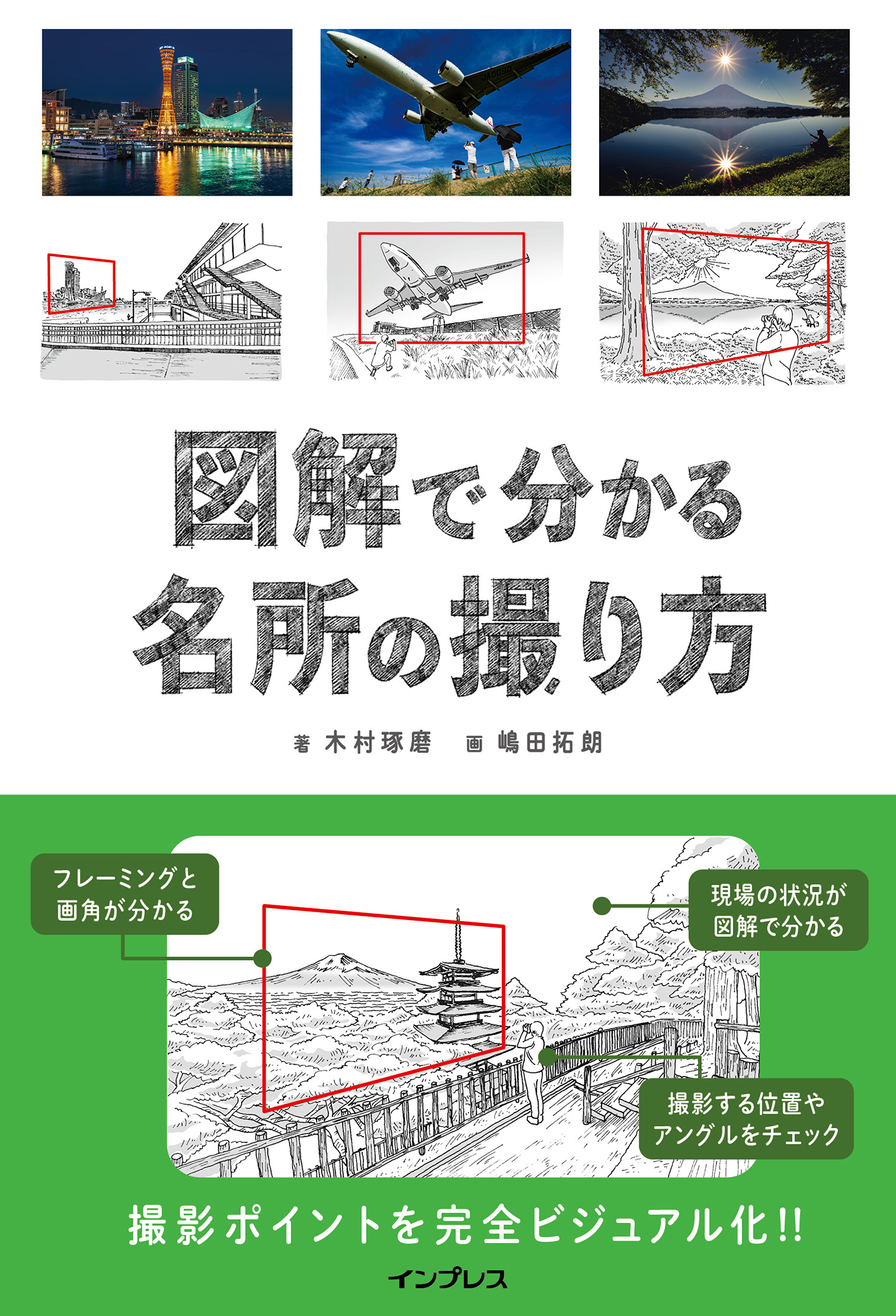 図解で分かる
名所の撮り方

著 木村琢磨　画 嶋田拓朗

フレーミングと
画角が分かる

現場の状況が
図解で分かる

撮影する位置や
アングルをチェック

撮影ポイントを完全ビジュアル化!!

インプレス