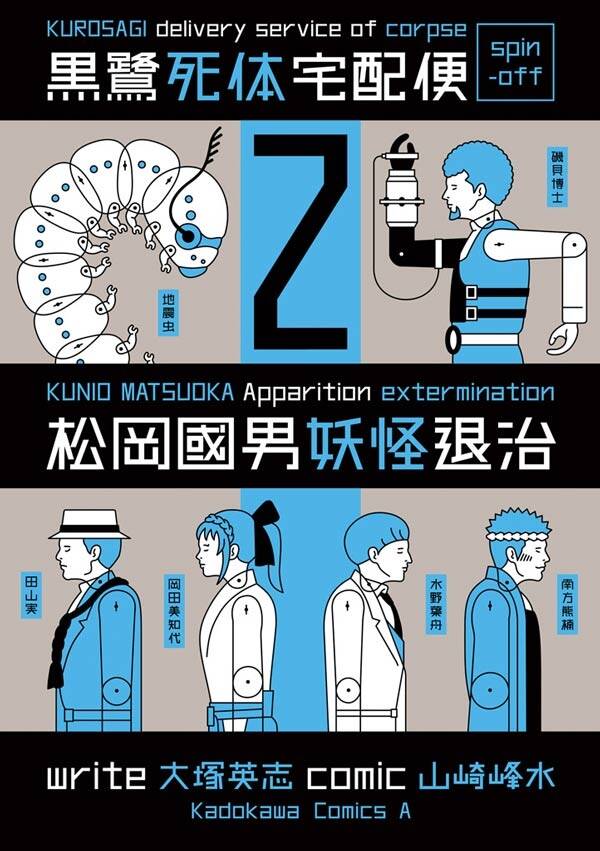 KUROSAGI delivery service of corpse
黒鷺死体宅配便
spin-off

2

地震虫

磯貝博士

KUNIO MATSUOKA Apparition extermination
松岡國男妖怪退治

田山実

岡田美知代

水野葉舟

南方熊楠

write 大塚英志 comic 山崎峰水
Kadokawa Comics A