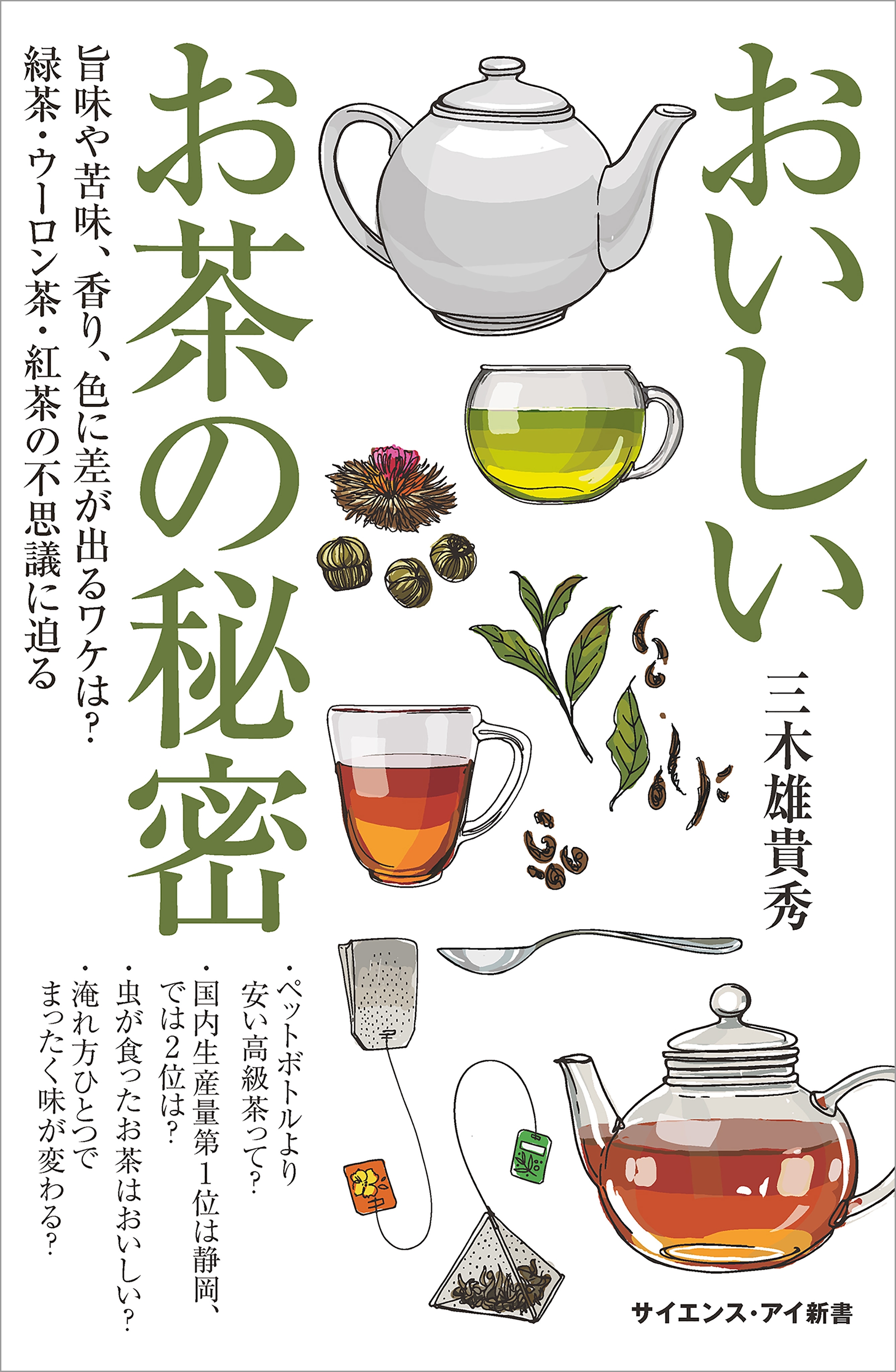 おいしい
お茶の秘密

旨味や苦味、香り、色に差が出るワケは？
緑茶・ウーロン茶・紅茶の不思議に迫る

三木雄貴秀

・ペットボトルより安い高級茶って？
・国内生産量第1位は静岡、では2位は？
・虫が食ったお茶はおいしい？
・淹れ方ひとつでまったく味が変わる？

サイエンス・アイ新書