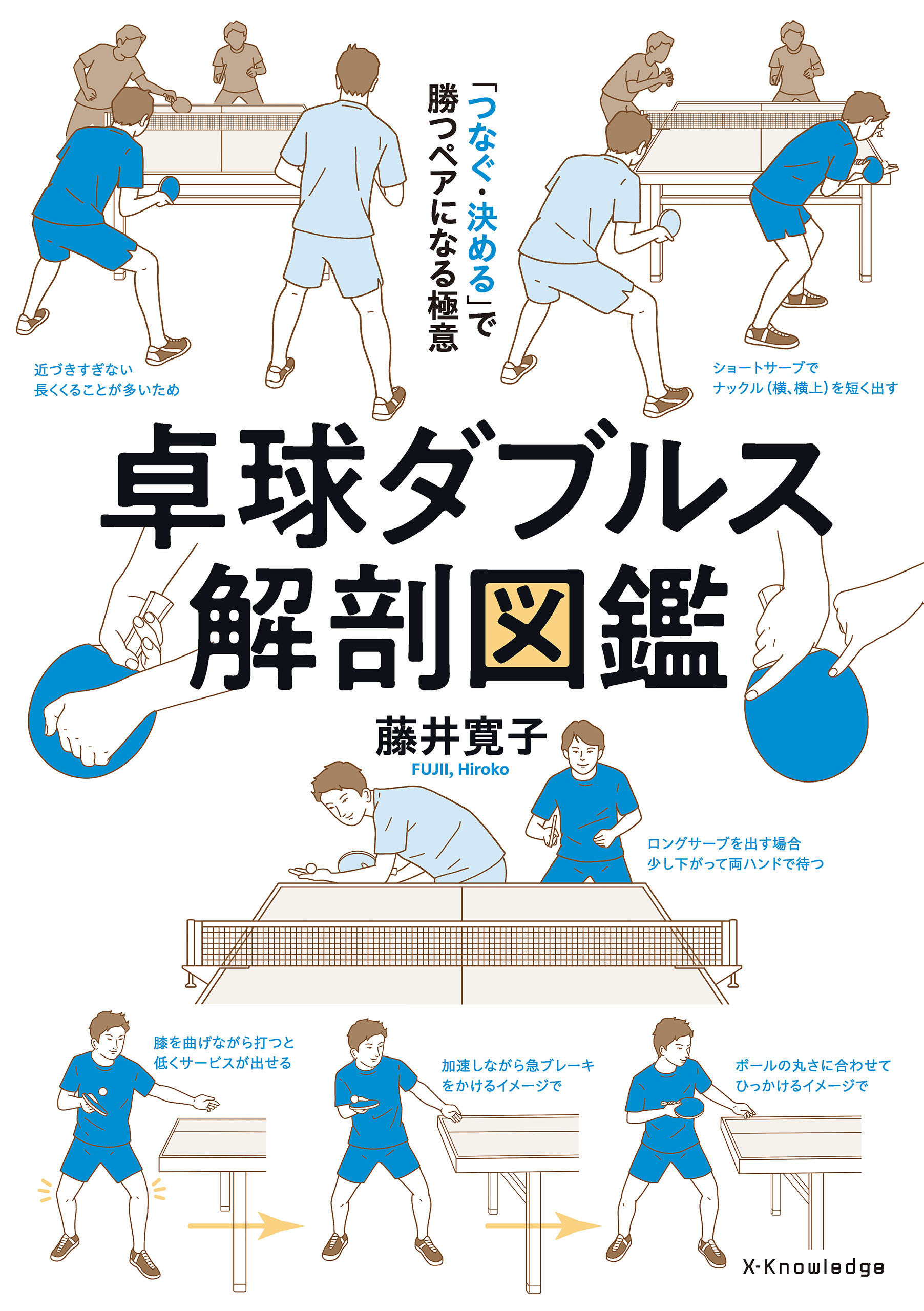 「つなぐ・決める」で
勝つペアになる極意

近づきすぎない
長くくることが多いため

ショートサーブで
ナックル（横、横上）を短く出す

卓球ダブルス
解剖図鑑

藤井寛子
FUJII, Hiroko

ロングサーブを出す場合
少し下がって両ハンドで待つ

膝を曲げながら打つと
低くサービスが出せる

加速しながら急ブレーキ
をかけるイメージで

ボールの丸さに合わせて
ひっかけるイメージで

X-Knowledge