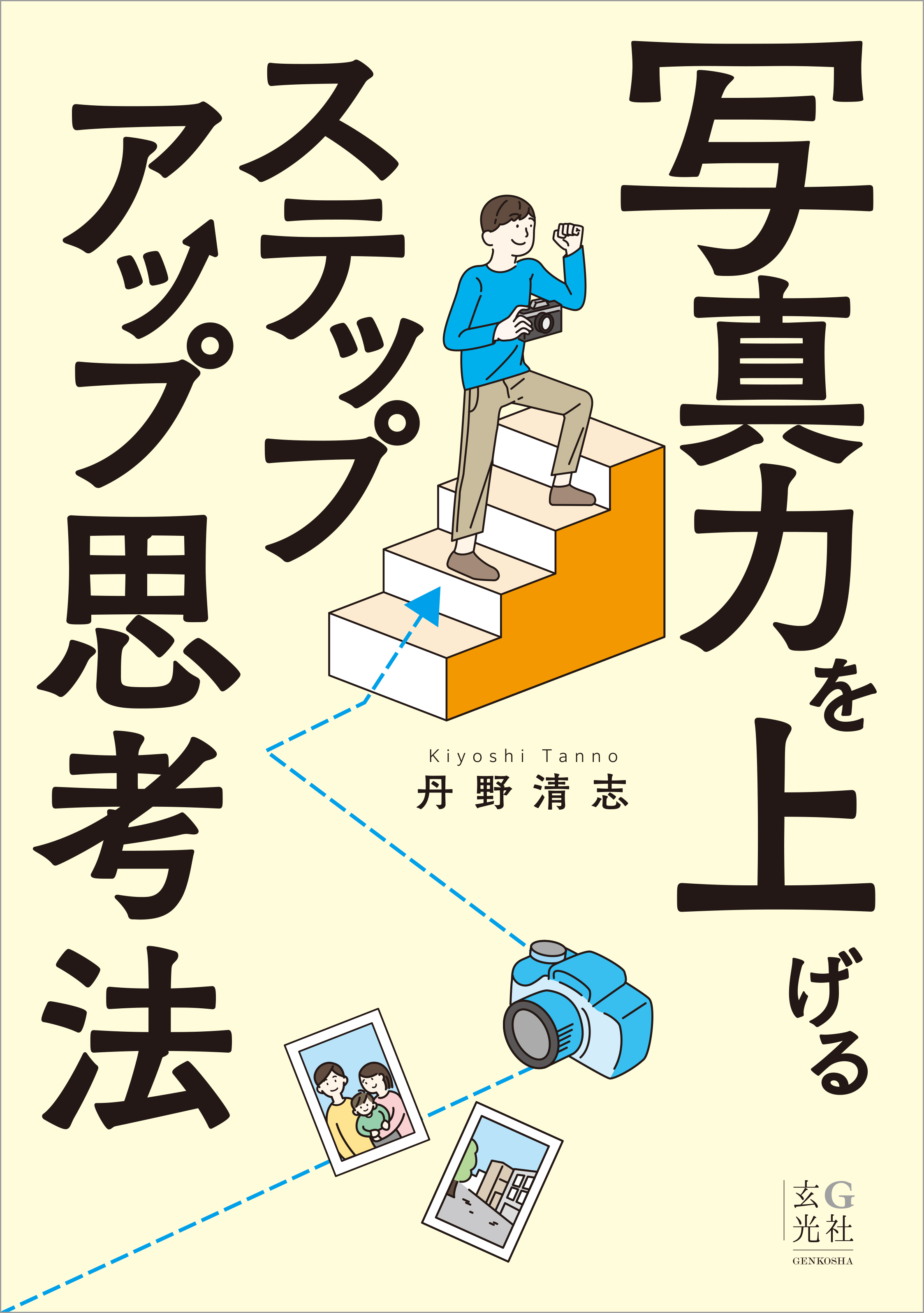 写真力を上げる

ステップアップ思考法

Kiyoshi Tanno
丹野清志

玄光社
G
GENKOSHA